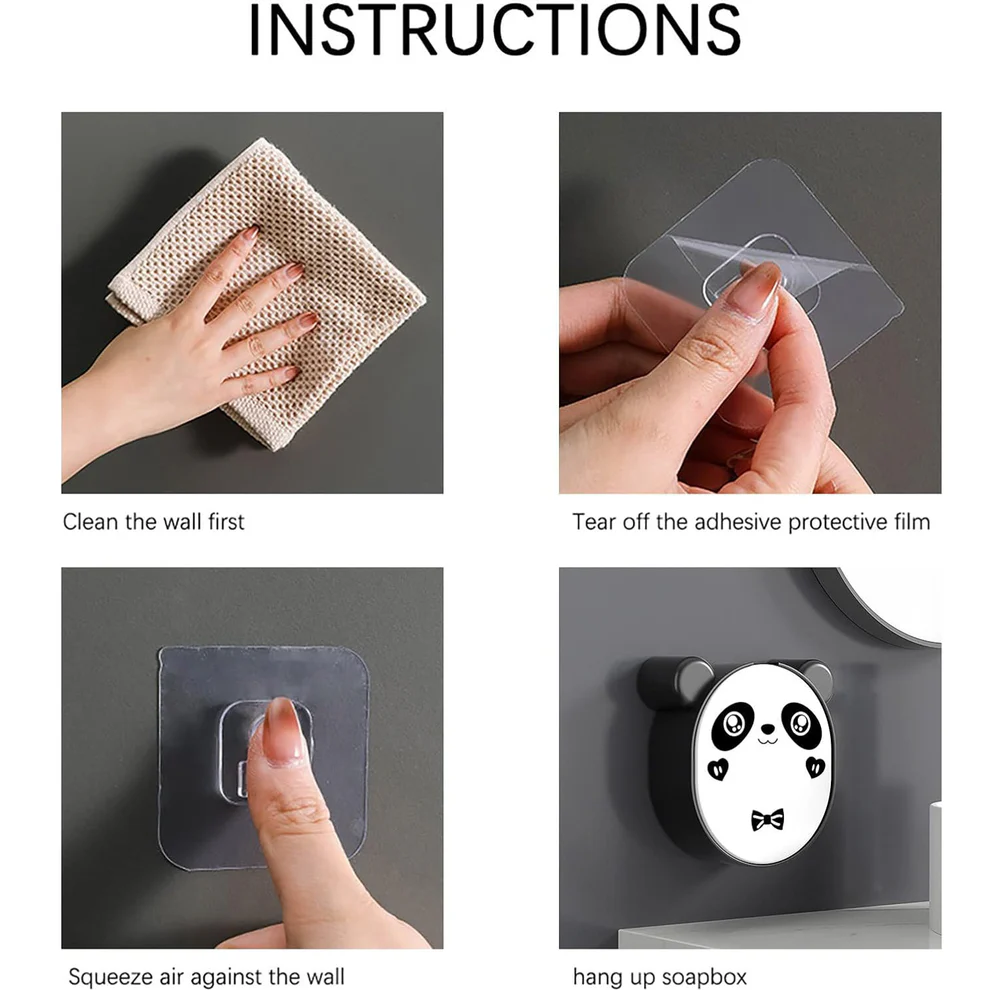 INSTRUCTIONS

Clean the wall first

Tear off the adhesive protective film

Squeeze air against the wall

hang up soapbox